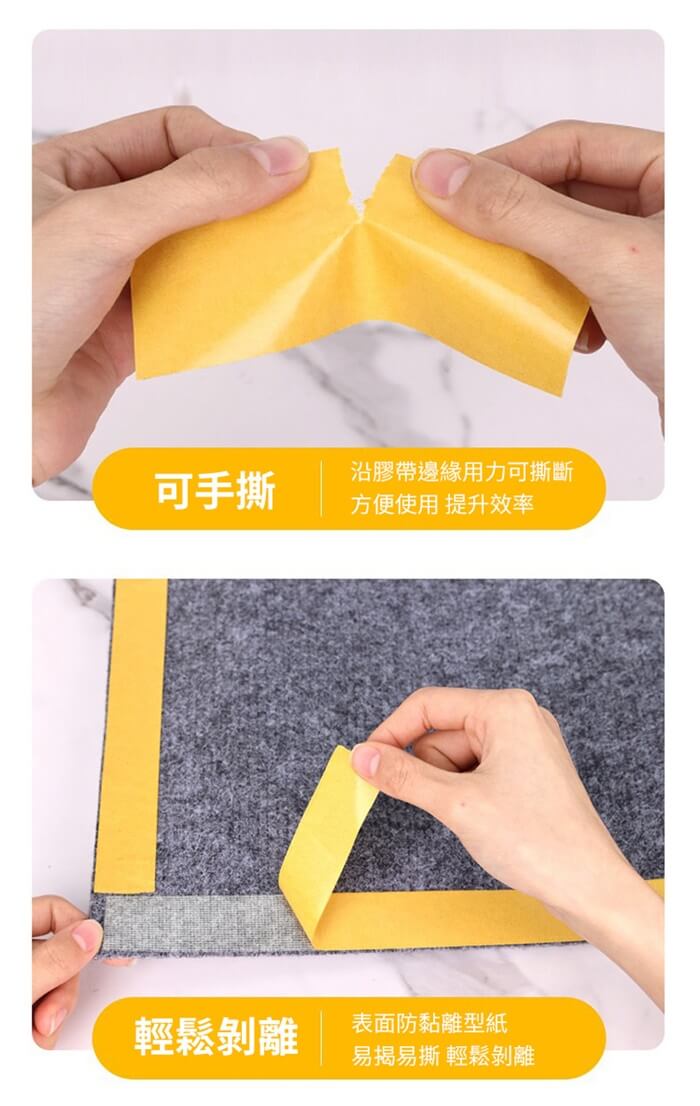 可手撕

沿膠帶邊緣用力可撕斷
方便使用 提升效率

輕鬆剝離

表面防黏離型紙
易揭易撕 輕鬆剝離