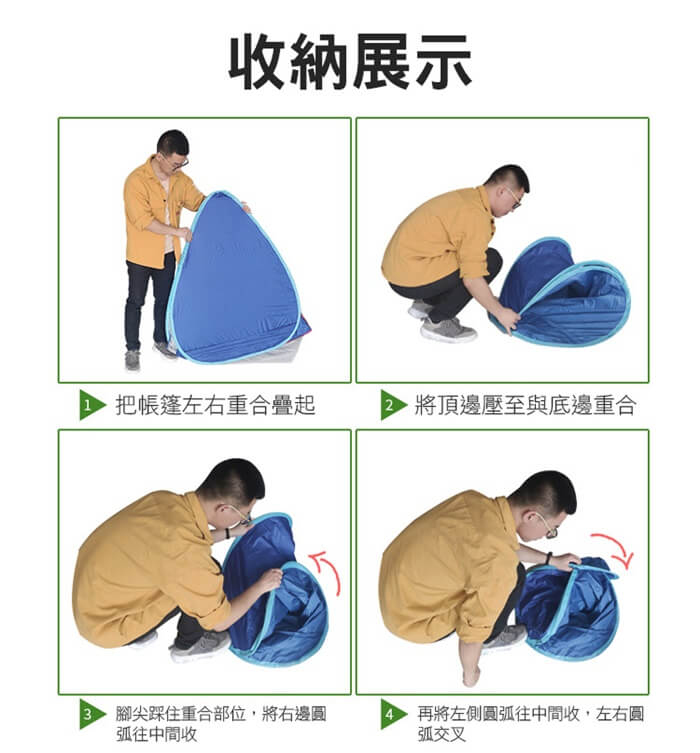 收納展示

1 把帳篷左右重合疊起

2 將頂邊壓至與底邊重合

3 腳尖踩住重合部位，將右邊圓弧往中間收

4 再將左側圓弧往中間收，左右圓弧交叉