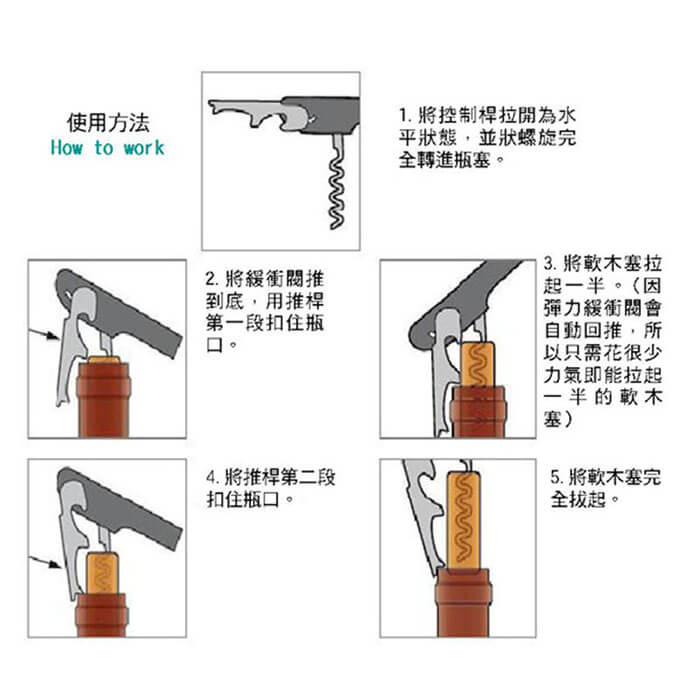 使用方法
How to work

1. 將控制桿拉開為水平狀態，並狀螺旋完全轉進瓶塞。

2. 將緩衝閥推到底，用推桿第一段扣住瓶口。

3. 將軟木塞拉起一半。（因彈力緩衝閥會自動回推，所以只需花很少力氣即能拉起一半的軟木塞）

4. 將推桿第二段扣住瓶口。

5. 將軟木塞完全拔起。