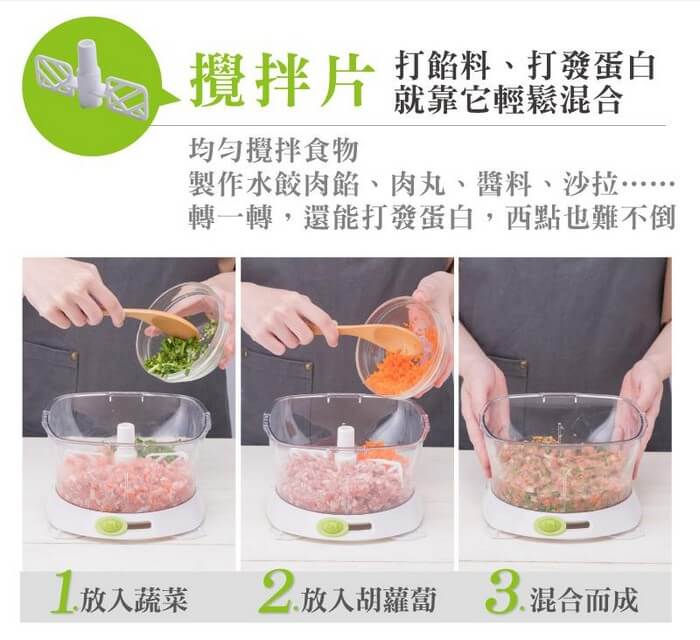 攪拌片 打餡料、打發蛋白
就靠它輕鬆混合

均勻攪拌食物
製作水餃肉餡、肉丸、醬料、沙拉……
轉一轉，還能打發蛋白，西點也難不倒

1.放入蔬菜

2.放入胡蘿蔔

3.混合而成