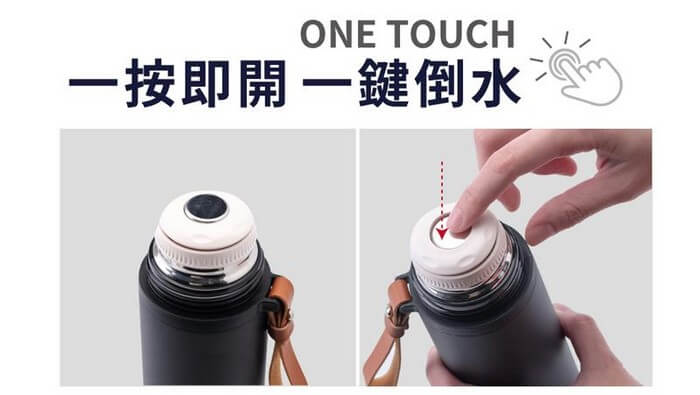 ONE TOUCH
一按即開 一鍵倒水