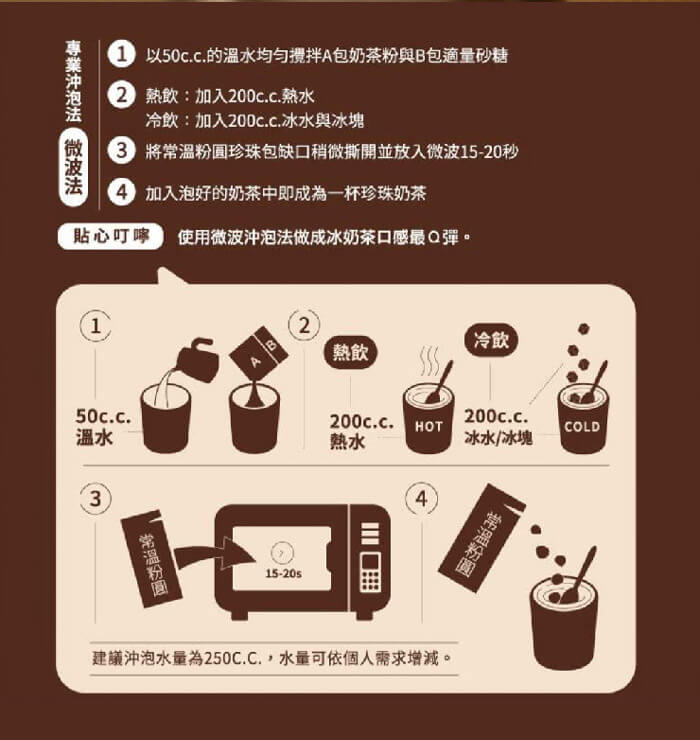 專業沖泡法

微波法

1 以50c.c.的溫水均勻攪拌A包奶茶粉與B包適量砂糖

2 熱飲：加入200c.c.熱水
冷飲：加入200c.c.冰水與冰塊

3 將常溫粉圓珍珠包缺口稍微撕開並放入微波15-20秒

4 加入泡好的奶茶中即成為一杯珍珠奶茶

貼心叮嚀 使用微波沖泡法做成冰奶茶口感最Q彈。

1

A B

50c.c.
溫水

2

熱飲

200c.c.
熱水

HOT

冷飲

200c.c.
冰水/冰塊

COLD

3

常溫粉圓

15-20s

4

常溫粉圓

建議沖泡水量為250C.C.，水量可依個人需求增減。